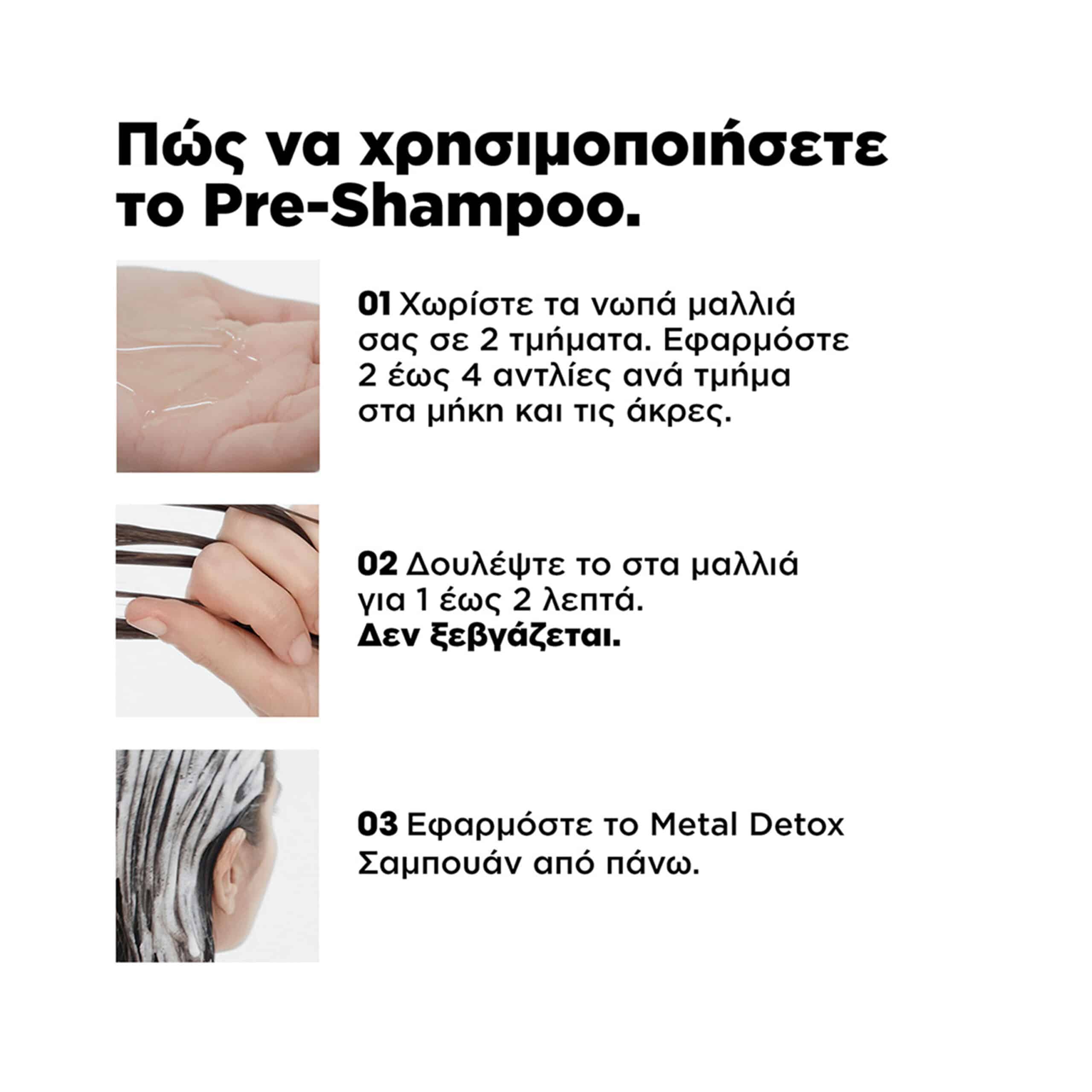 Πώς να χρησιμοποιήσετε το Pre-Shampoo.

01 Χωρίστε τα νωπά μαλλιά σας σε 2 τμήματα. Εφαρμόστε 2 έως 4 αντλίες ανά τμήμα στα μήκη και τις άκρες.

02 Δουλέψτε το στα μαλλιά για 1 έως 2 λεπτά.
Δεν ξεβγάζεται.

03 Εφαρμόστε το Metal Detox Σαμπουάν από πάνω.